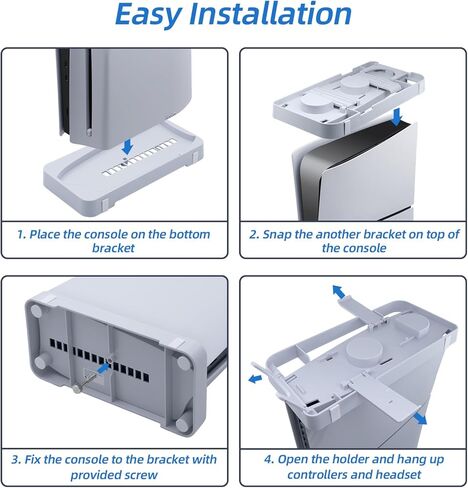 Easy Installation

1. Place the console on the bottom bracket

2. Snap the another bracket on top of the console

3. Fix the console to the bracket with provided screw

4. Open the holder and hang up controllers and headset