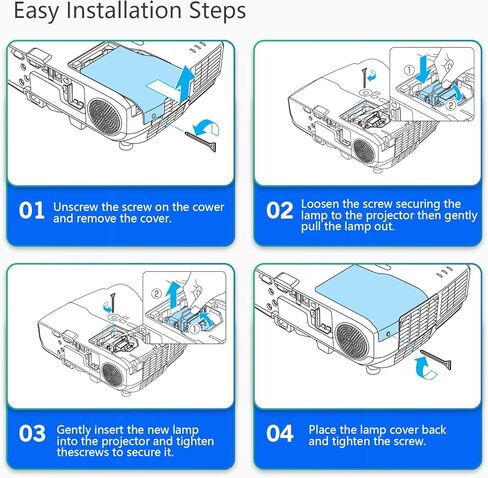 Easy Installation Steps

①
②

01 Unscrew the screw on the cower and remove the cover.

02 Loosen the screw securing the lamp to the projector then gently pull the lamp out.

②
①

03 Gently insert the new lamp into the projector and tighten thescrews to secure it.

04 Place the lamp cover back and tighten the screw.