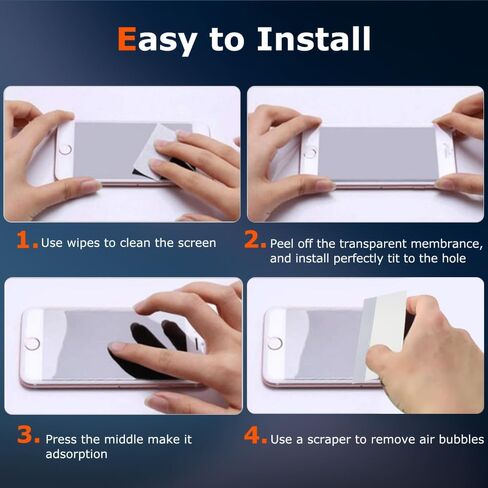 Easy to Install

1. Use wipes to clean the screen

2. Peel off the transparent membrance, and install perfectly tit to the hole

3. Press the middle make it adsorption

4. Use a scraper to remove air bubbles