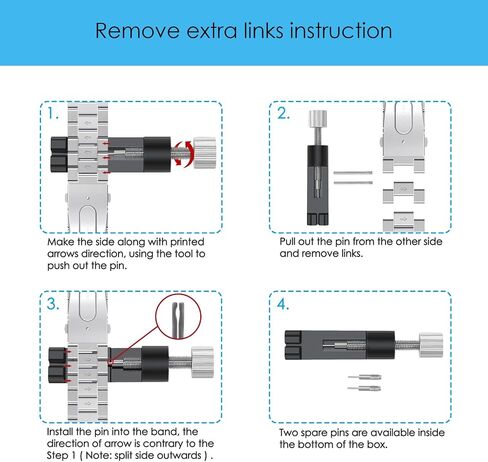 Remove extra links instruction

1.

Make the side along with printed arrows direction, using the tool to push out the pin.

2.

Pull out the pin from the other side and remove links.

3.

Install the pin into the band, the direction of arrow is contrary to the Step 1 ( Note: split side outwards ) .

4.

Two spare pins are available inside the bottom of the box.