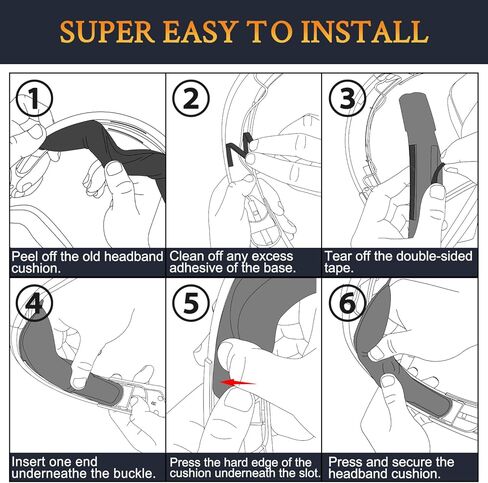 SUPER EASY TO INSTALL

1
Peel off the old headband cushion.

2
Clean off any excess adhesive of the base.

3
Tear off the double-sided tape.

4
Insert one end underneathe the buckle.

5
Press the hard edge of the cushion underneath the slot.

6
Press and secure the headband cushion.