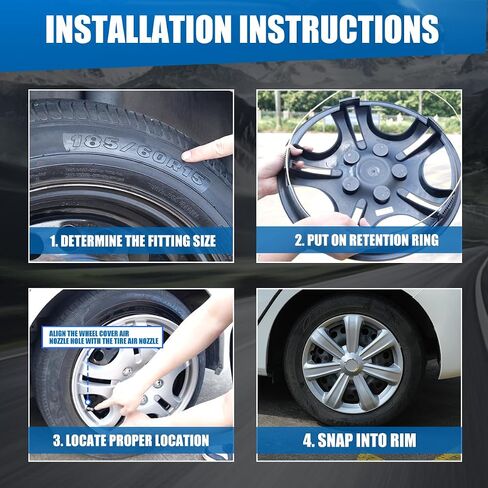 INSTALLATION INSTRUCTIONS

185/60R15

1. DETERMINE THE FITTING SIZE

2. PUT ON RETENTION RING

ALIGN THE WHEEL COVER AIR NOZZLE HOLE WITH THE TIRE AIR NOZZLE

3. LOCATE PROPER LOCATION

4. SNAP INTO RIM