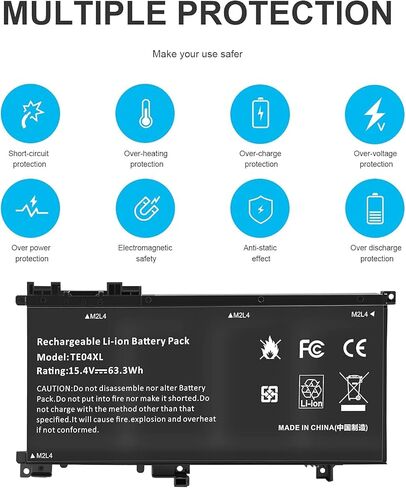 MULTIPLE PROTECTION

Make your use safer

Short-circuit protection

Over-heating protection

Over-charge protection

Over-voltage protection

Over power protection

Electromagnetic safety

Anti-static effect

Over discharge protection

▲M2L4

▲M2L4

M2L4◄

Rechargeable Li-ion Battery Pack
Model:TE04XL
Rating:15.4V⎓63.3Wh

CAUTION:Do not disassemble nor alter Battery Pack.Do not put into fire nor make it shorted.Do not charge with the method other than that specified.It will cause fire.explosion and overheat if not conformed.

FC

CE

Li-ion

MADE IN CHINA(中国制造)

▲M2L4