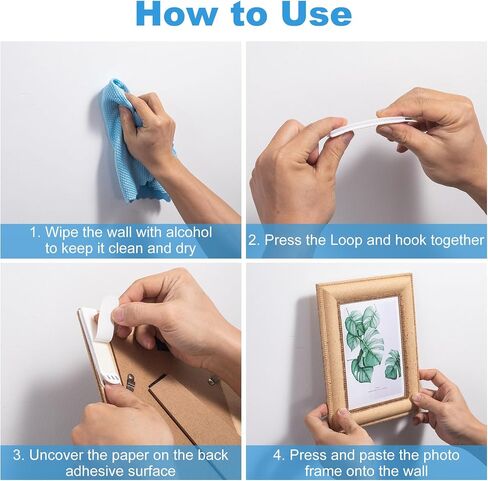 How to Use

1. Wipe the wall with alcohol to keep it clean and dry

2. Press the Loop and hook together

3. Uncover the paper on the back adhesive surface

4. Press and paste the photo frame onto the wall