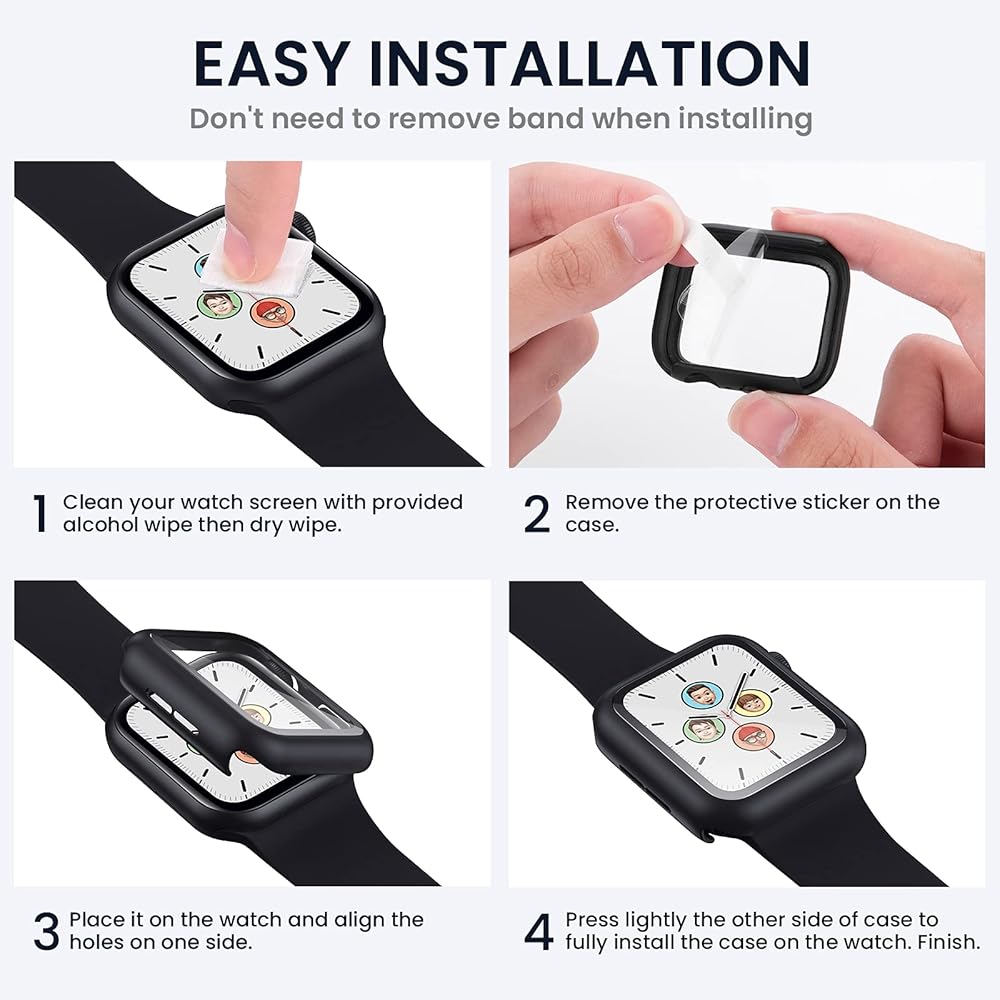 EASY INSTALLATION

Don't need to remove band when installing

1 Clean your watch screen with provided alcohol wipe then dry wipe.

2 Remove the protective sticker on the case.

3 Place it on the watch and align the holes on one side.

4 Press lightly the other side of case to fully install the case on the watch. Finish.