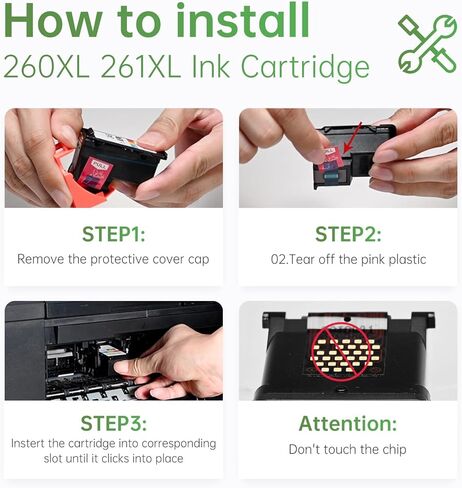 How to install
260XL 261XL Ink Cartridge

STEP1:
Remove the protective cover cap

STEP2:
02.Tear off the pink plastic

STEP3:
Instert the cartridge into corresponding slot until it clicks into place

Attention:
Don't touch the chip