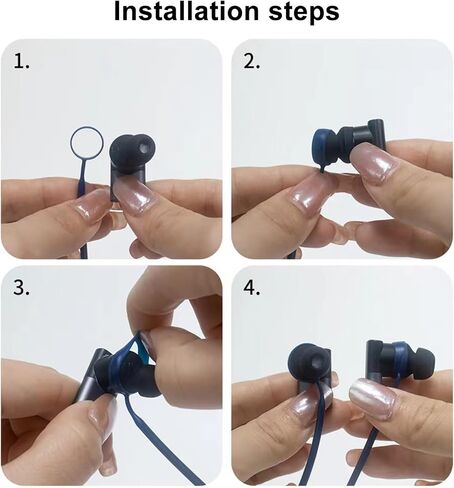 Installation steps

1.

2.

3.

4.