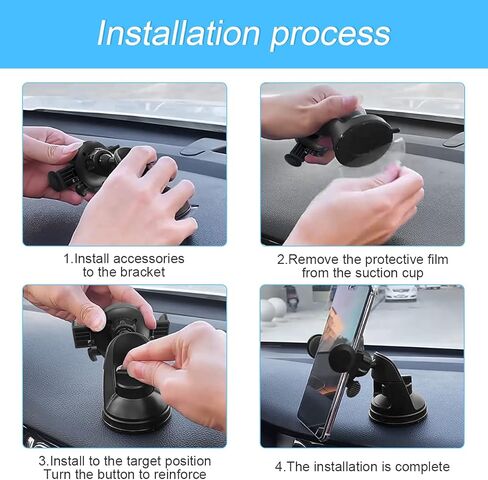 Installation process

1.Install accessories to the bracket

2.Remove the protective film from the suction cup

3.Install to the target position Turn the button to reinforce

4.The installation is complete