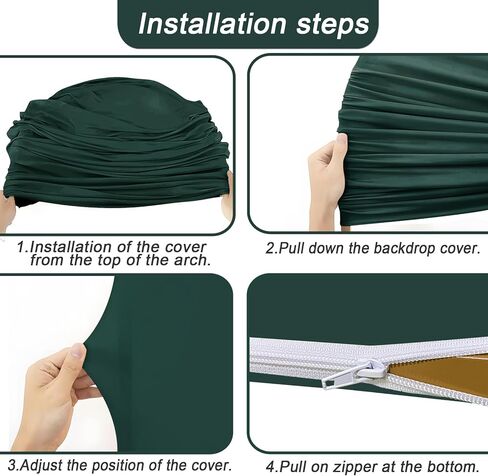 Installation steps

1.Installation of the cover from the top of the arch.

2.Pull down the backdrop cover.

3.Adjust the position of the cover.

4.Pull on zipper at the bottom.