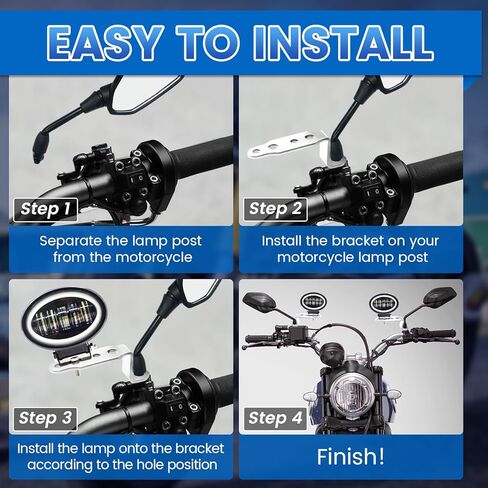 EASY TO INSTALL

Step 1

Separate the lamp post from the motorcycle

Step 2

Install the bracket on your motorcycle lamp post

Step 3

Install the lamp onto the bracket according to the hole position

Step 4

Finish!