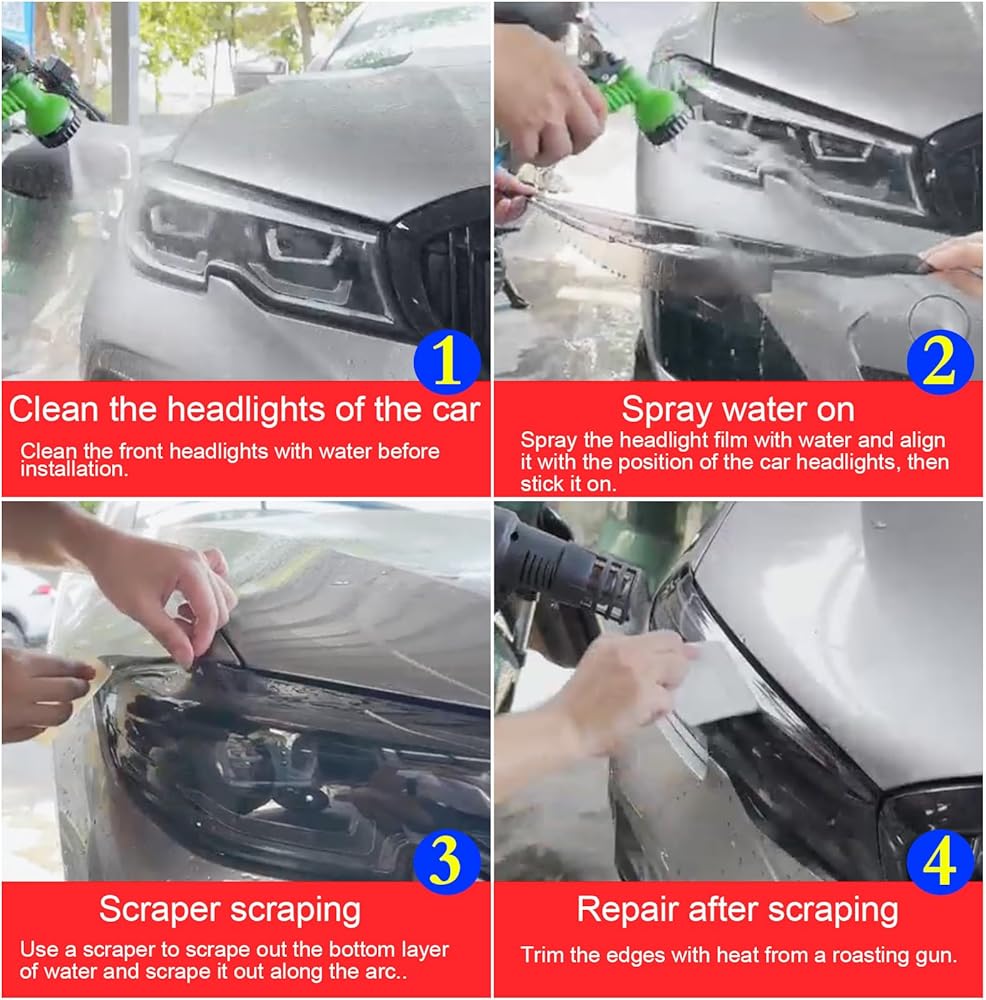 1

Clean the headlights of the car

Clean the front headlights with water before installation.

2

Spray water on

Spray the headlight film with water and align it with the position of the car headlights, then stick it on.

3

Scraper scraping

Use a scraper to scrape out the bottom layer of water and scrape it out along the arc..

4

Repair after scraping

Trim the edges with heat from a roasting gun.