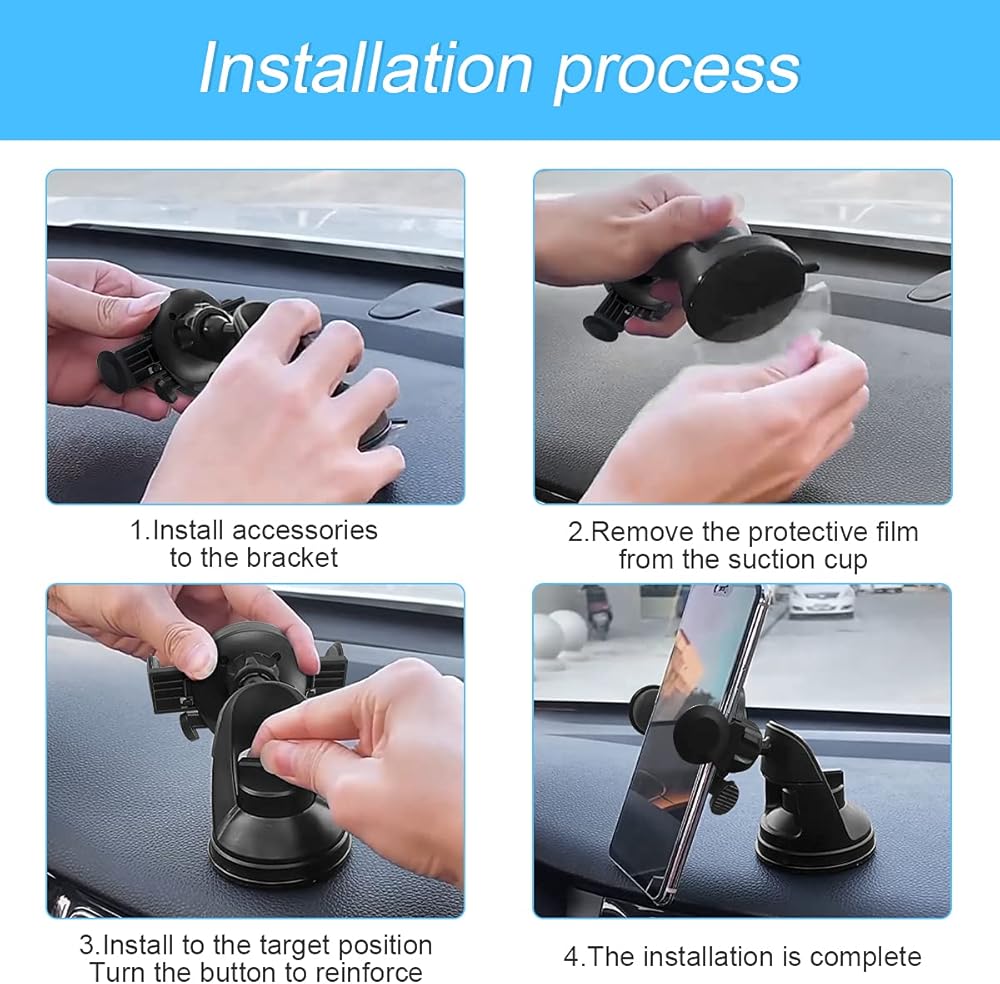 Installation process

1.Install accessories to the bracket

2.Remove the protective film from the suction cup

3.Install to the target position Turn the button to reinforce

4.The installation is complete