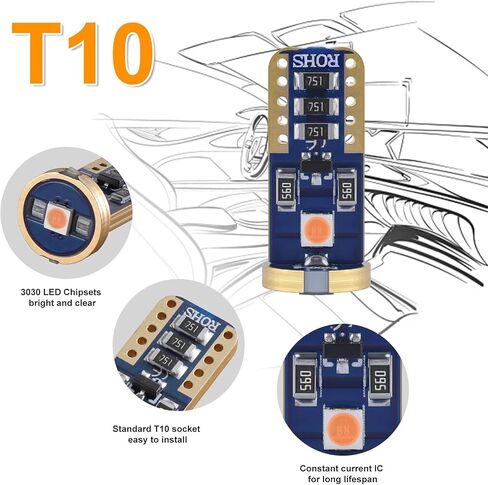 T10

ROHS
751
751
751
560
560

3030 LED Chipsets bright and clear

ROHS
751
751
751

Standard T10 socket easy to install

560
560

Constant current IC for long lifespan