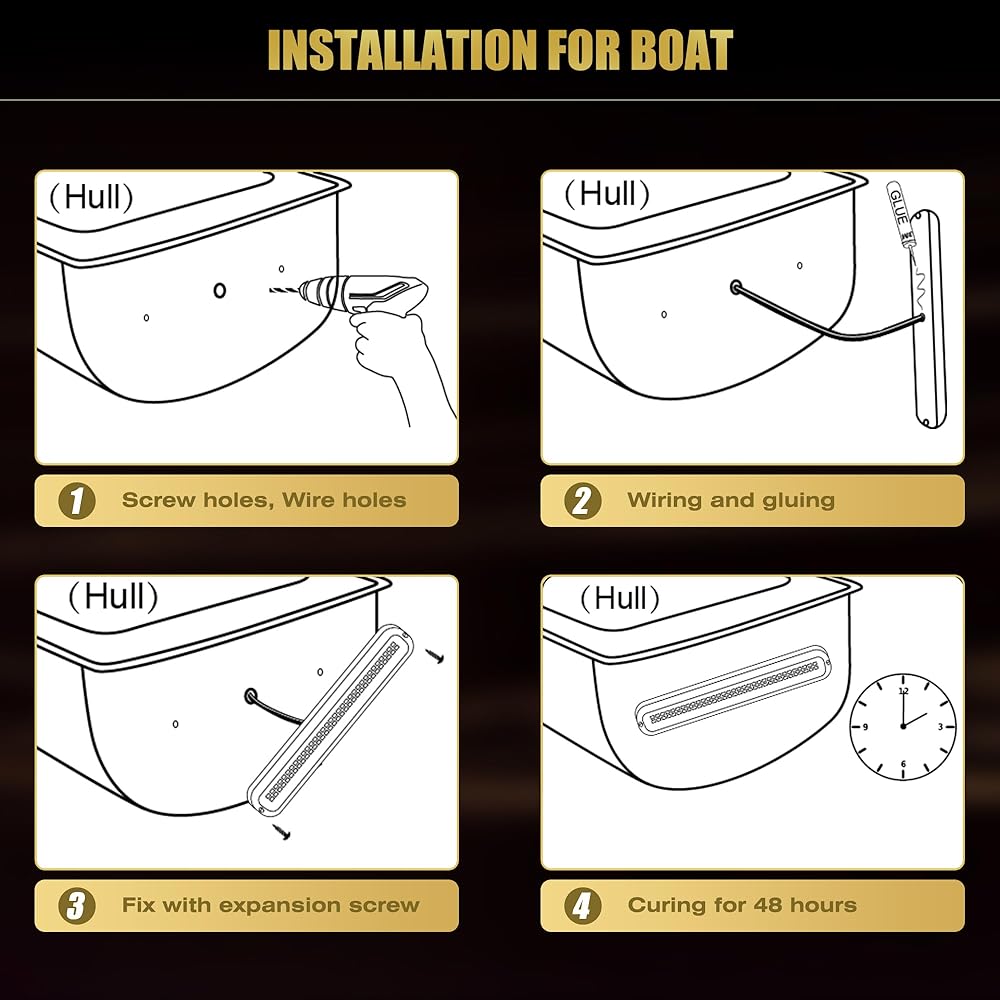 INSTALLATION FOR BOAT

(Hull)

1 Screw holes, Wire holes

(Hull)

GLUE

2 Wiring and gluing

(Hull)

3 Fix with expansion screw

(Hull)

12
3
6
9

4 Curing for 48 hours