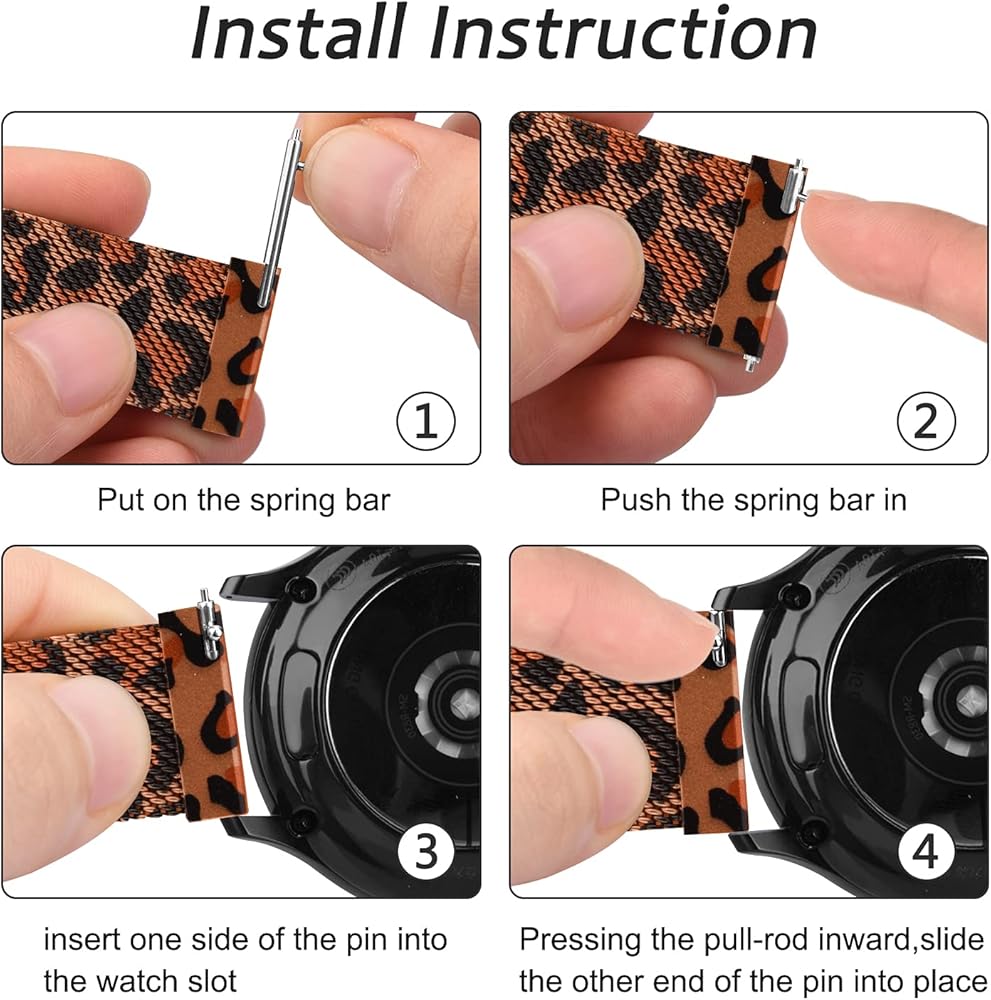 Install Instruction

1

Put on the spring bar

2

Push the spring bar in

3

insert one side of the pin into the watch slot

4

Pressing the pull-rod inward,slide the other end of the pin into place