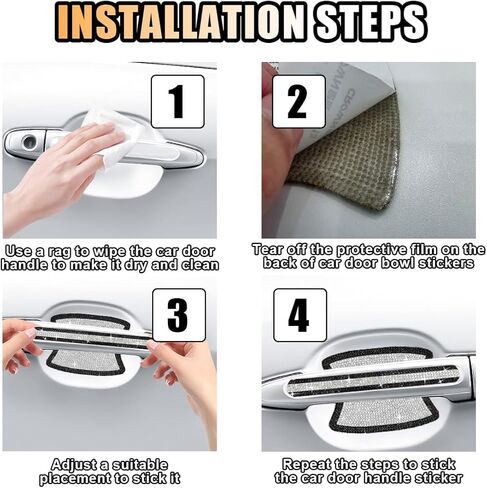 INSTALLATION STEPS

1

Use a rag to wipe the car door handle to make it dry and clean

2

Tear off the protective film on the back of car door bowl stickers

3

Adjust a suitable placement to stick it

4

Repeat the steps to stick the car door handle sticker