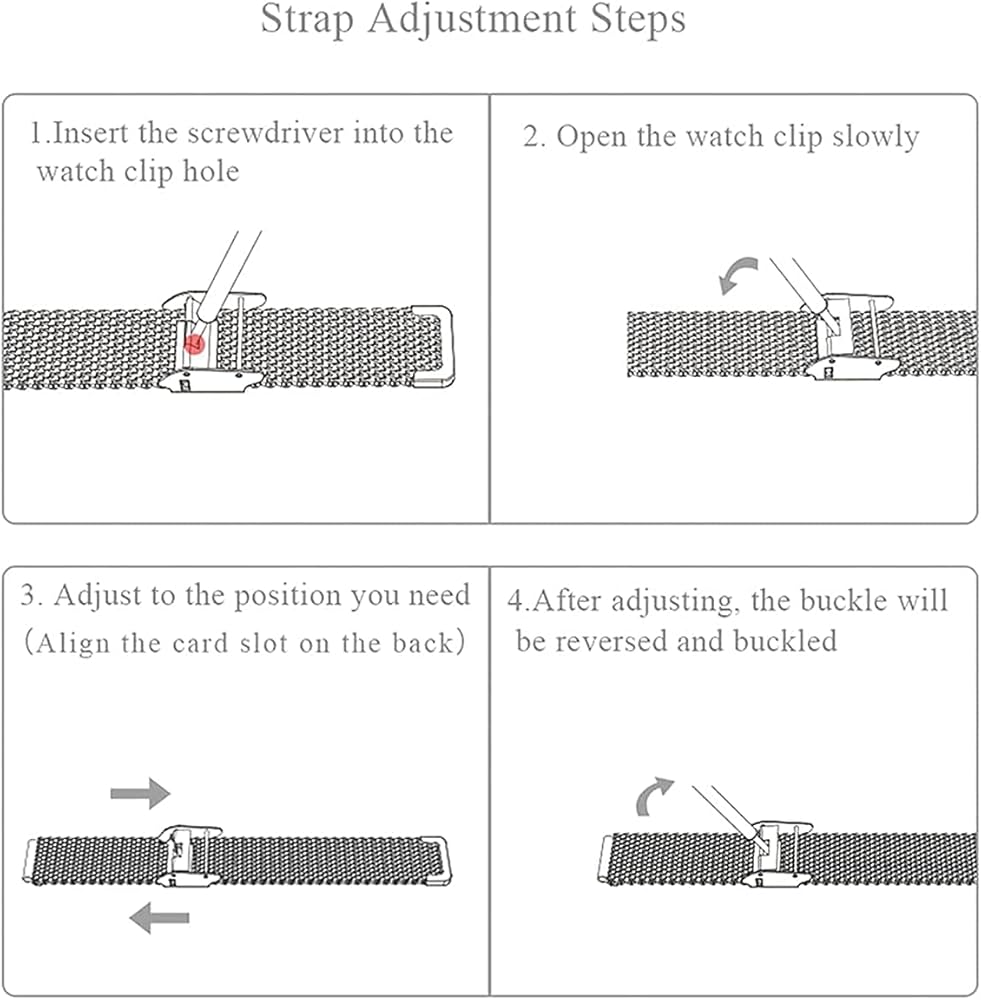 Strap Adjustment Steps

1.Insert the screwdriver into the watch clip hole

2. Open the watch clip slowly

3. Adjust to the position you need (Align the card slot on the back)

4.After adjusting, the buckle will be reversed and buckled