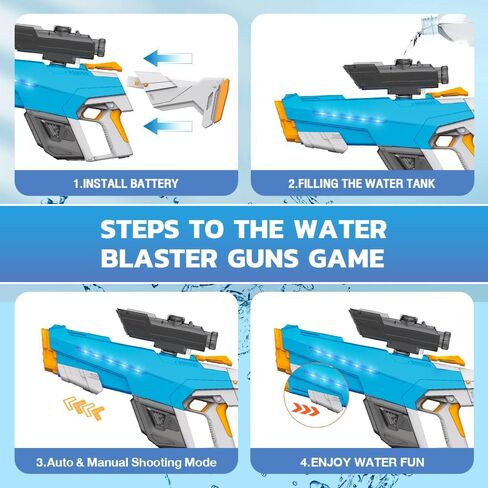 1.INSTALL BATTERY

2.FILLING THE WATER TANK

STEPS TO THE WATER BLASTER GUNS GAME

3.Auto & Manual Shooting Mode

4.ENJOY WATER FUN