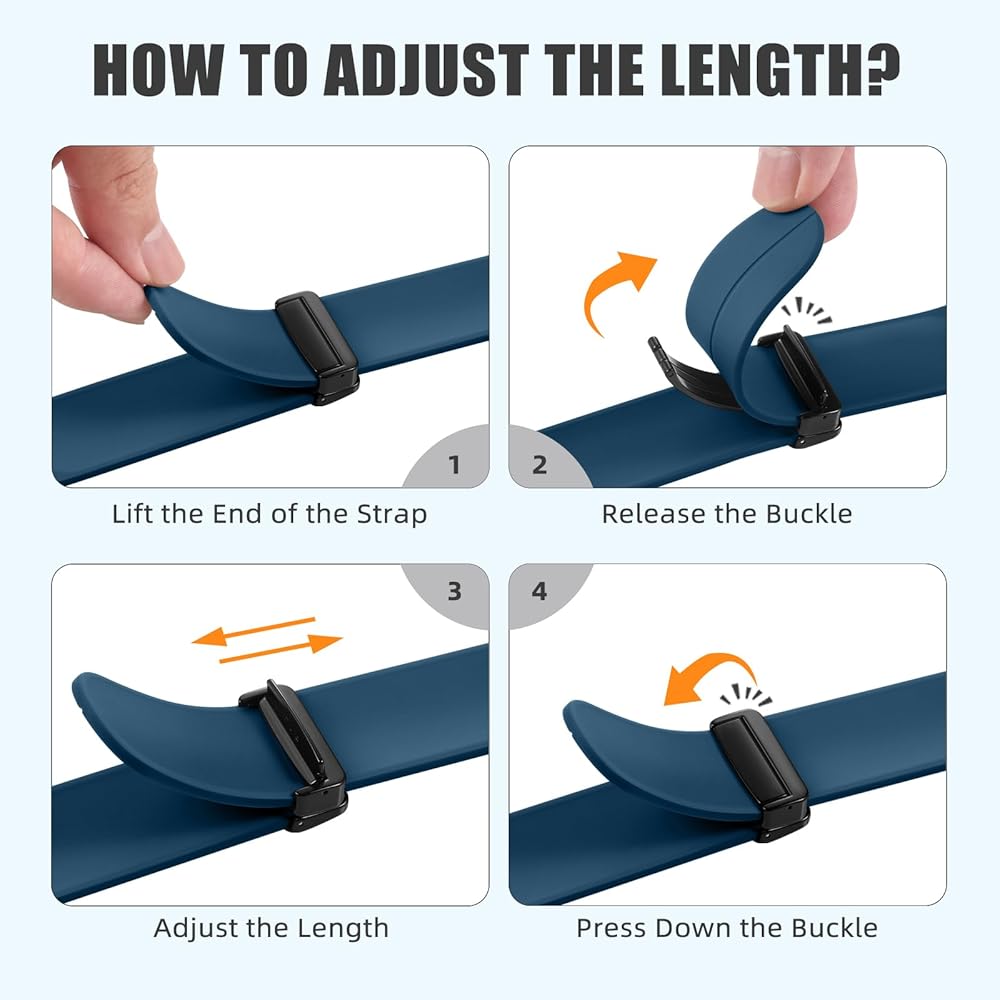 HOW TO ADJUST THE LENGTH?

1

Lift the End of the Strap

2

Release the Buckle

3

Adjust the Length

4

Press Down the Buckle