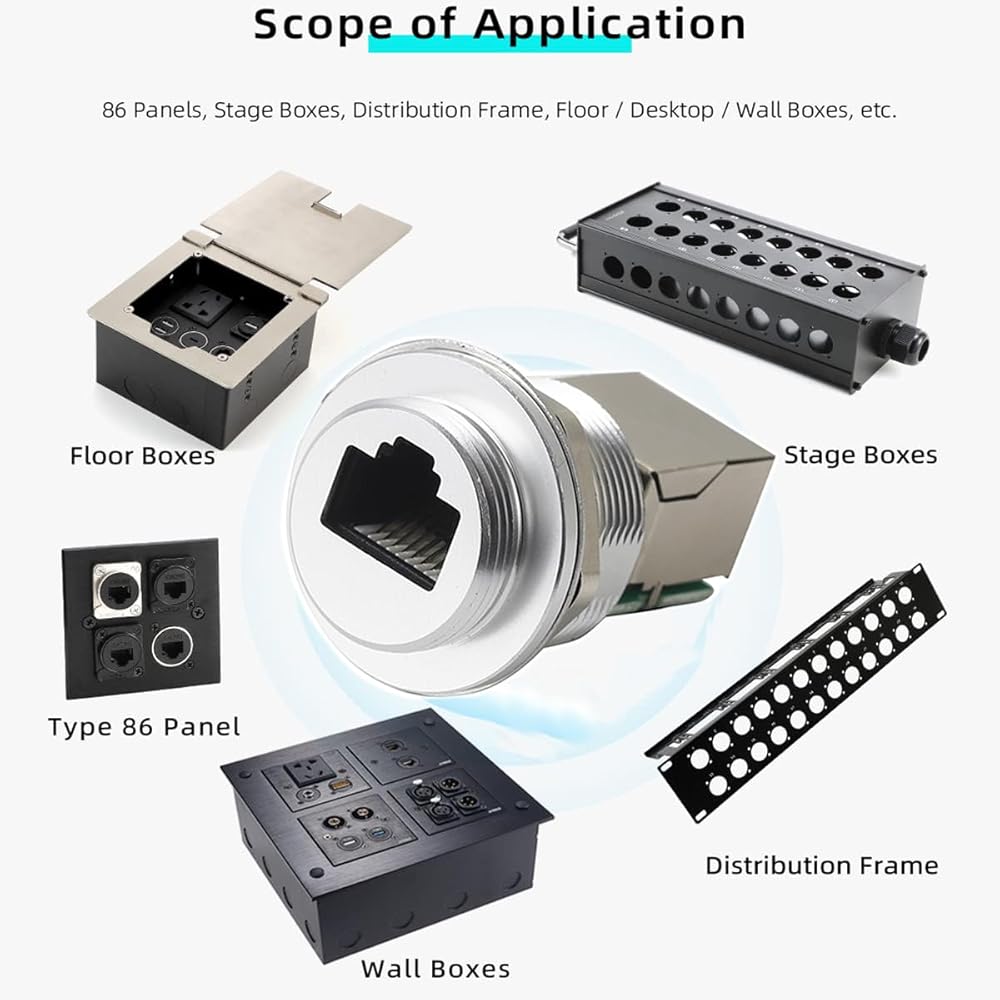 Scope of Application

86 Panels, Stage Boxes, Distribution Frame, Floor / Desktop / Wall Boxes, etc.

Floor Boxes

Stage Boxes

Type 86 Panel

Distribution Frame

Wall Boxes