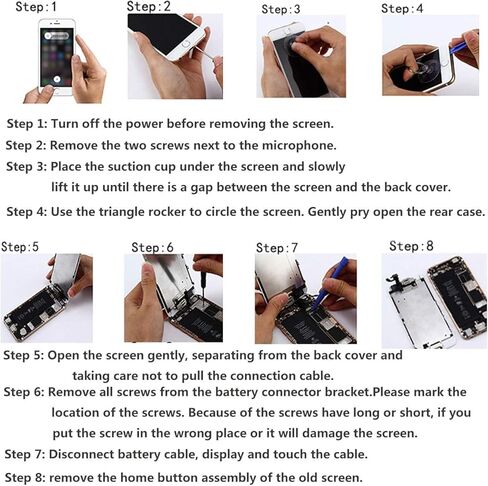 Step:1 Step:2 Step:3 Step:4

Step 1: Turn off the power before removing the screen.

Step 2: Remove the two screws next to the microphone.

Step 3: Place the suction cup under the screen and slowly lift it up until there is a gap between the screen and the back cover.

Step 4: Use the triangle rocker to circle the screen. Gently pry open the rear case.

Step:5 Step:6 Step:7 Step:8

Step 5: Open the screen gently, separating from the back cover and taking care not to pull the connection cable.

Step 6: Remove all screws from the battery connector bracket.Please mark the location of the screws. Because of the screws have long or short, if you put the screw in the wrong place or it will damage the screen.

Step 7: Disconnect battery cable, display and touch the cable.

Step 8: remove the home button assembly of the old screen.