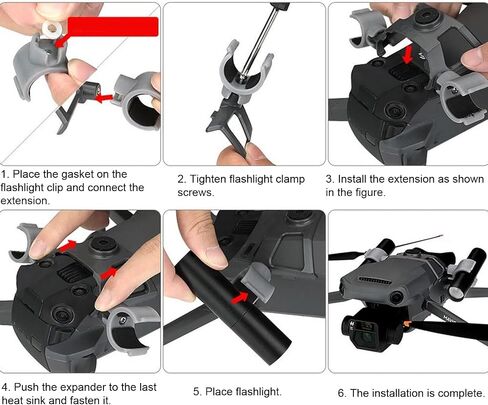 1. Place the gasket on the flashlight clip and connect the extension.

2. Tighten flashlight clamp screws.

3. Install the extension as shown in the figure.

4. Push the expander to the last heat sink and fasten it.

5. Place flashlight.

6. The installation is complete.