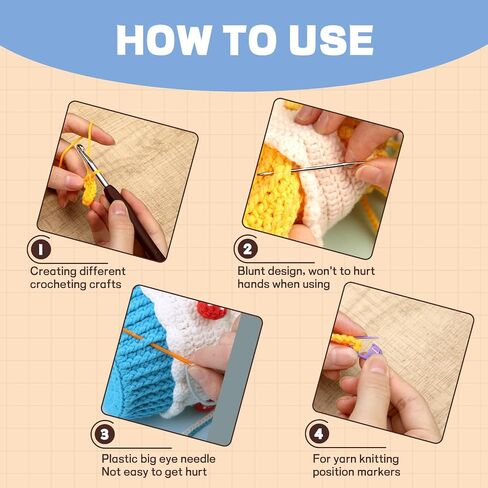 HOW TO USE

1

Creating different crocheting crafts

2

Blunt design, won't to hurt hands when using

3

Plastic big eye needle
Not easy to get hurt

4

For yarn knitting position markers