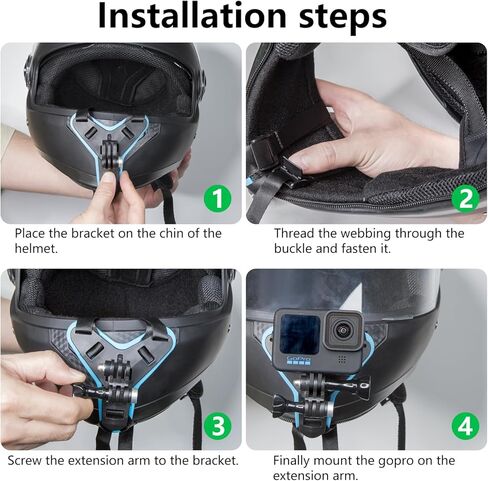 Installation steps

1

Place the bracket on the chin of the helmet.

2

Thread the webbing through the buckle and fasten it.

3

Screw the extension arm to the bracket.

GoPro

4

Finally mount the gopro on the extension arm.