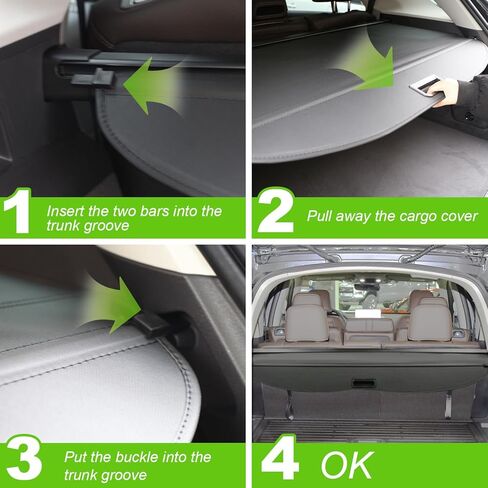 1 Insert the two bars into the trunk groove

2 Pull away the cargo cover

3 Put the buckle into the trunk groove

4 OK