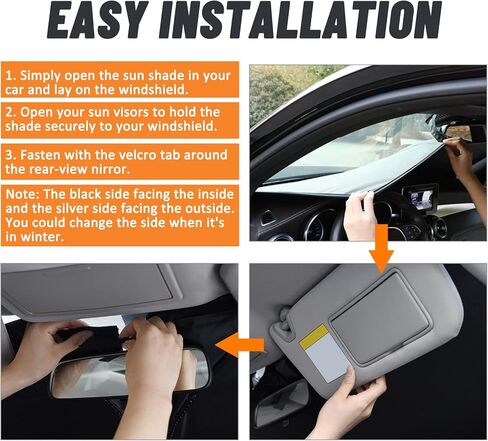 EASY INSTALLATION

1. Simply open the sun shade in your car and lay on the windshield.

2. Open your sun visors to hold the shade securely to your windshield.

3. Fasten with the velcro tab around the rear-view nirror.

Note: The black side facing the inside and the silver side facing the outside. You could change the side when it's in winter.