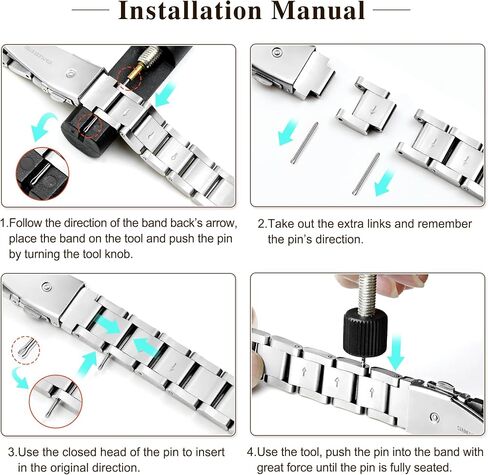 Installation Manual

1.Follow the direction of the band back's arrow, place the band on the tool and push the pin by turning the tool knob.

2.Take out the extra links and remember the pin's direction.

3.Use the closed head of the pin to insert in the original direction.

4.Use the tool, push the pin into the band with great force until the pin is fully seated.