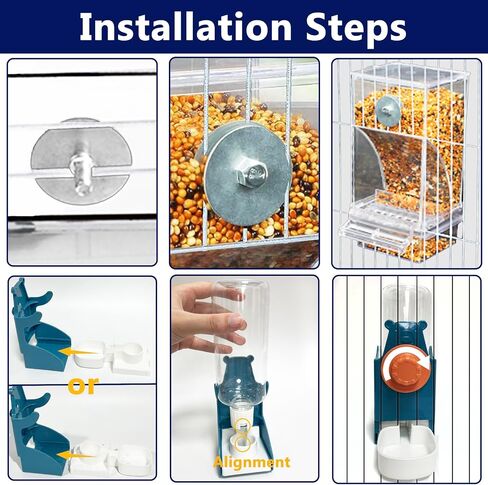 Installation Steps

or

Alignment