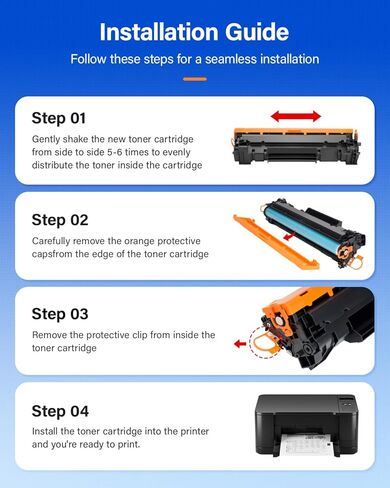 Installation Guide

Follow these steps for a seamless installation

Step 01

Gently shake the new toner cartridge from side to side 5-6 times to evenly distribute the toner inside the cartridge

Step 02

Carefully remove the orange protective capsfrom the edge of the toner cartridge

Step 03

Remove the protective clip from inside the toner cartridge

Step 04

Install the toner cartridge into the printer and you're ready to print.