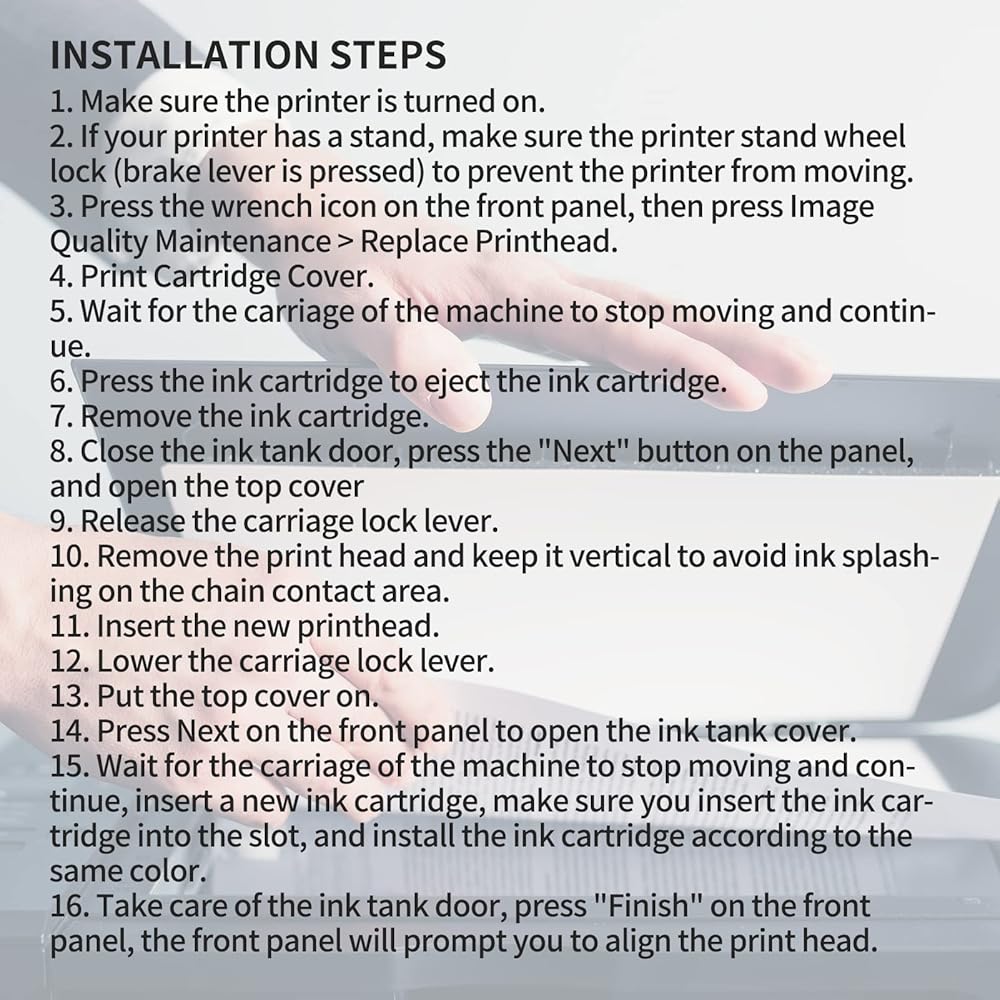 INSTALLATION STEPS

1. Make sure the printer is turned on.
2. If your printer has a stand, make sure the printer stand wheel lock (brake lever is pressed) to prevent the printer from moving.
3. Press the wrench icon on the front panel, then press Image Quality Maintenance > Replace Printhead.
4. Print Cartridge Cover.
5. Wait for the carriage of the machine to stop moving and continue.
6. Press the ink cartridge to eject the ink cartridge.
7. Remove the ink cartridge.
8. Close the ink tank door, press the "Next" button on the panel, and open the top cover
9. Release the carriage lock lever.
10. Remove the print head and keep it vertical to avoid ink splashing on the chain contact area.
11. Insert the new printhead.
12. Lower the carriage lock lever.
13. Put the top cover on.
14. Press Next on the front panel to open the ink tank cover.
15. Wait for the carriage of the machine to stop moving and continue, insert a new ink cartridge, make sure you insert the ink cartridge into the slot, and install the ink cartridge according to the same color.
16. Take care of the ink tank door, press "Finish" on the front panel, the front panel will prompt you to align the print head.