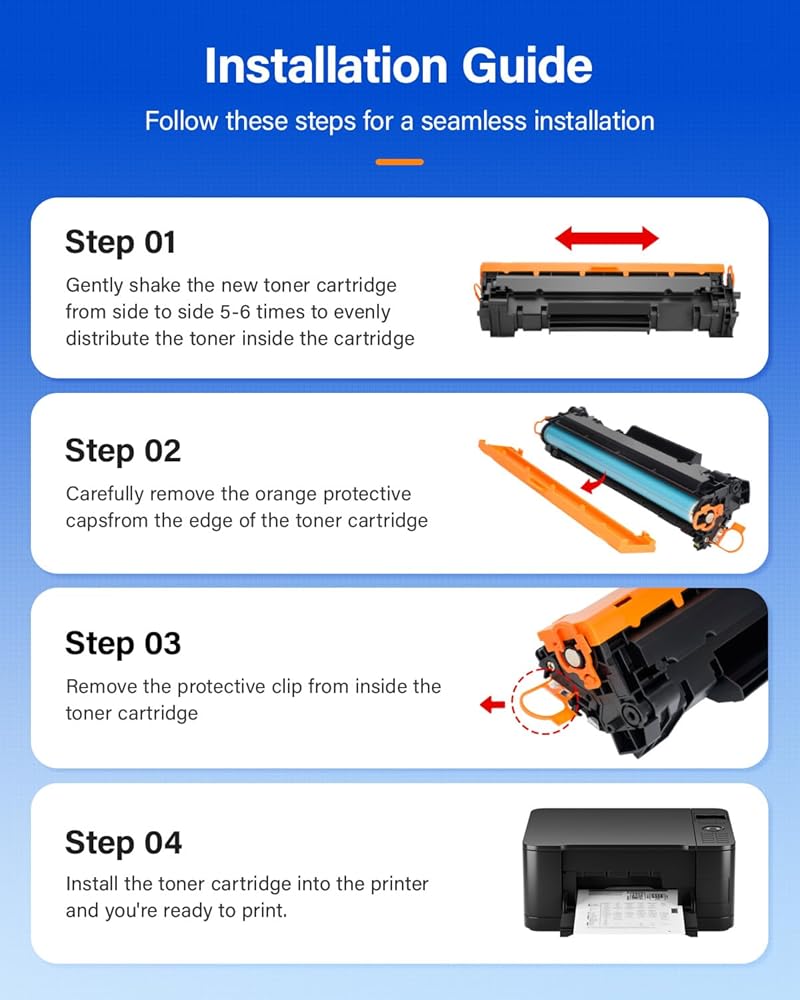 Installation Guide

Follow these steps for a seamless installation

Step 01

Gently shake the new toner cartridge from side to side 5-6 times to evenly distribute the toner inside the cartridge

Step 02

Carefully remove the orange protective capsfrom the edge of the toner cartridge

Step 03

Remove the protective clip from inside the toner cartridge

Step 04

Install the toner cartridge into the printer and you're ready to print.