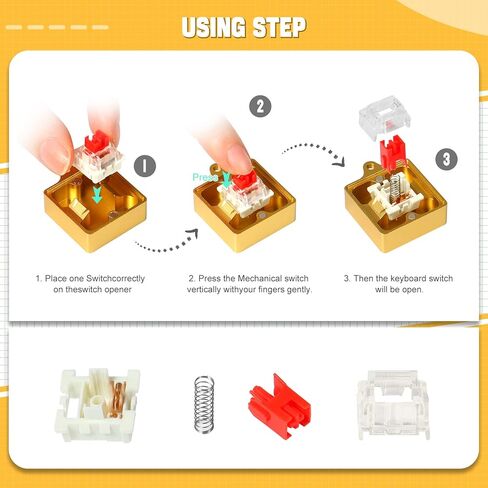 USING STEP

1

2

Press

3

1. Place one Switchcorrectly on theswitch opener

2. Press the Mechanical switch vertically withyour fingers gently.

3. Then the keyboard switch will be open.