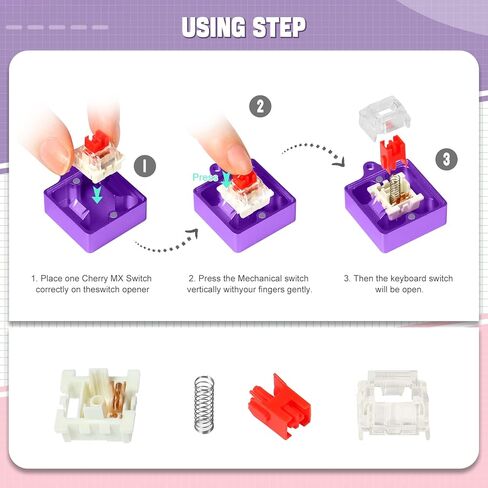 USING STEP

1

2

Press

3

1. Place one Cherry MX Switch correctly on theswitch opener

2. Press the Mechanical switch vertically withyour fingers gently.

3. Then the keyboard switch will be open.