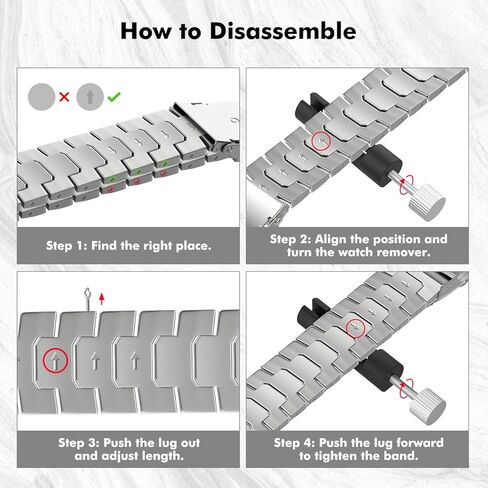 How to Disassemble

Step 1: Find the right place.

Step 2: Align the position and turn the watch remover.

Step 3: Push the lug out and adjust length.

Step 4: Push the lug forward to tighten the band.