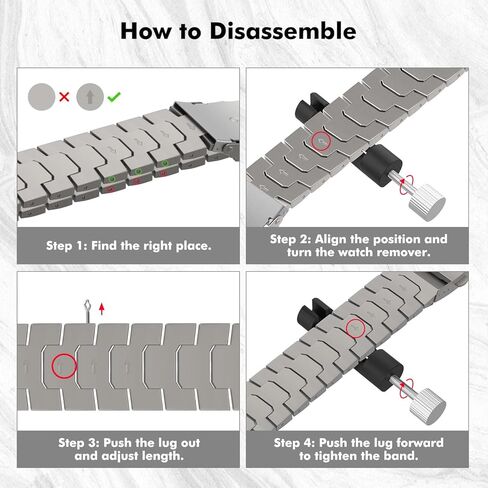 How to Disassemble

Step 1: Find the right place.

Step 2: Align the position and turn the watch remover.

Step 3: Push the lug out and adjust length.

Step 4: Push the lug forward to tighten the band.