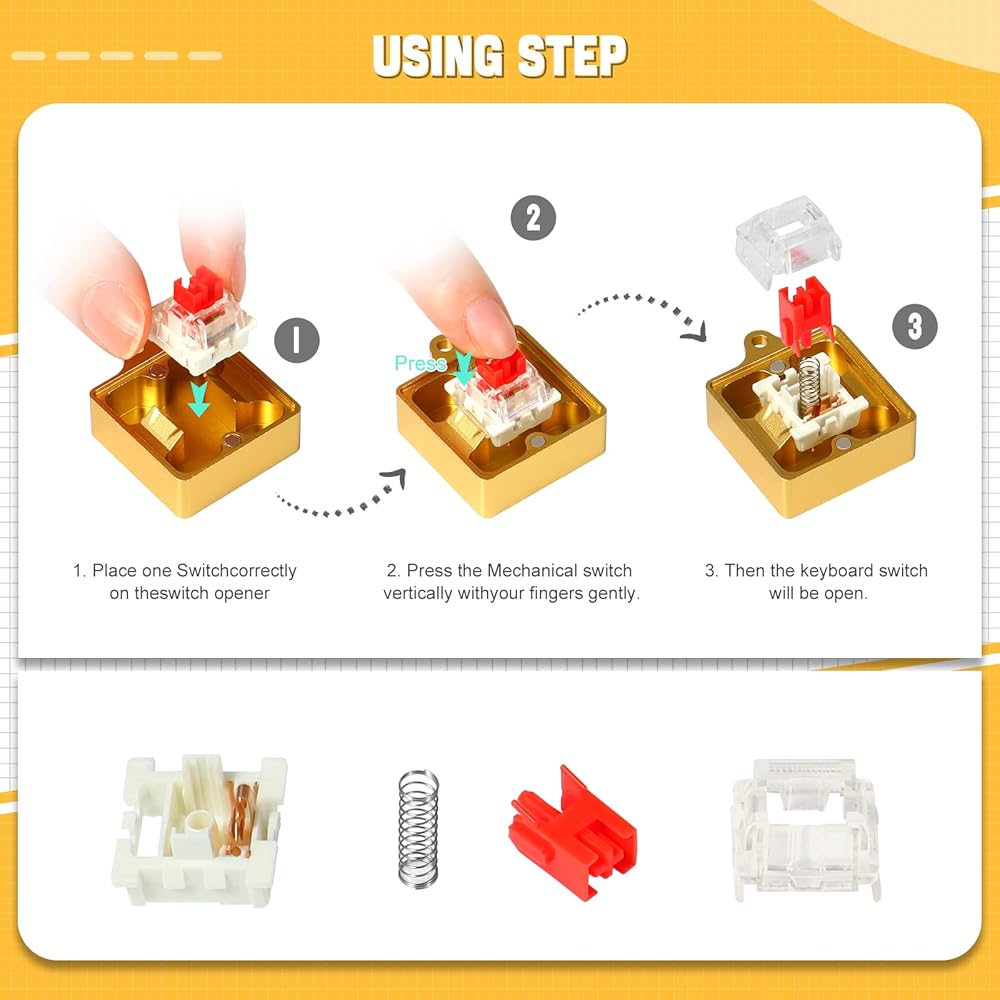 USING STEP

1

2

Press

3

1. Place one Switchcorrectly on theswitch opener

2. Press the Mechanical switch vertically withyour fingers gently.

3. Then the keyboard switch will be open.