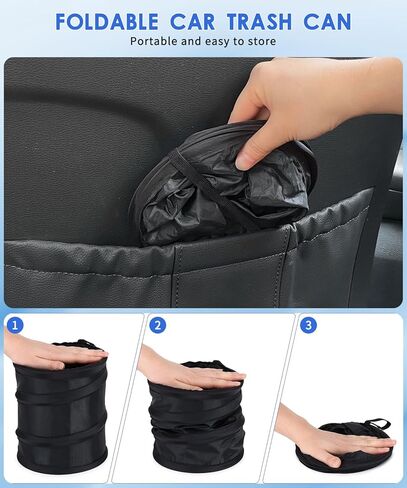 FOLDABLE CAR TRASH CAN

Portable and easy to store

1

2

3