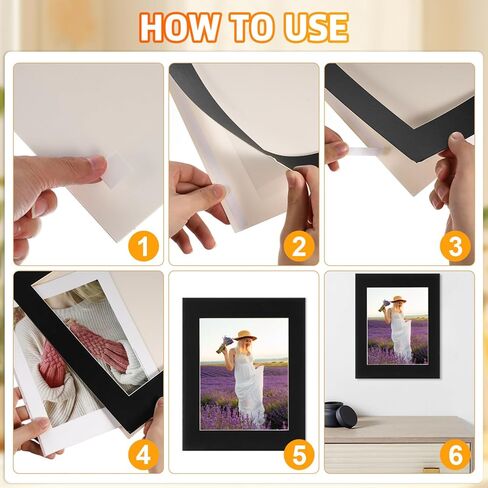 HOW TO USE

1

2

3

4

5

6