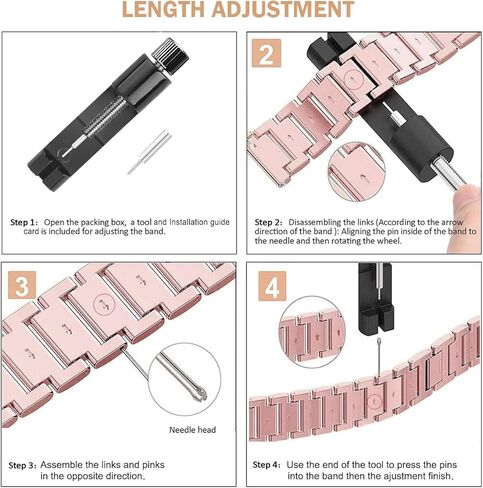 LENGTH ADJUSTMENT

Step 1: Open the packing box, a tool and Installation guide card is included for adjusting the band.

2

Step 2: Disassembling the links (According to the arrow direction of the band ): Aligning the pin inside of the band to the needle and then rotating the wheel.

3

Needle head

Step 3: Assemble the links and pinks in the opposite direction.

4

Step 4: Use the end of the tool to press the pins into the band then the ajustment finish.