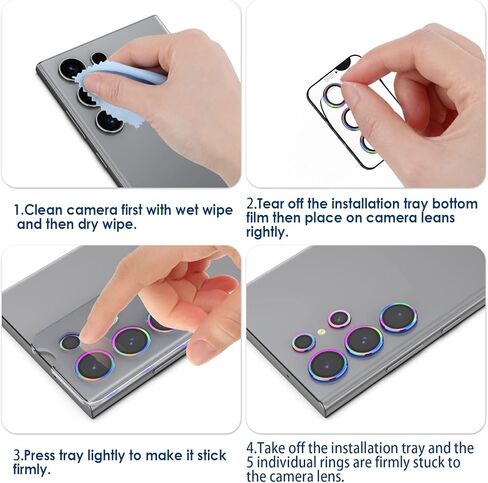 1.Clean camera first with wet wipe and then dry wipe.

2.Tear off the installation tray bottom film then place on camera leans rightly.

3.Press tray lightly to make it stick firmly.

4.Take off the installation tray and the 5 individual rings are firmly stuck to the camera lens.