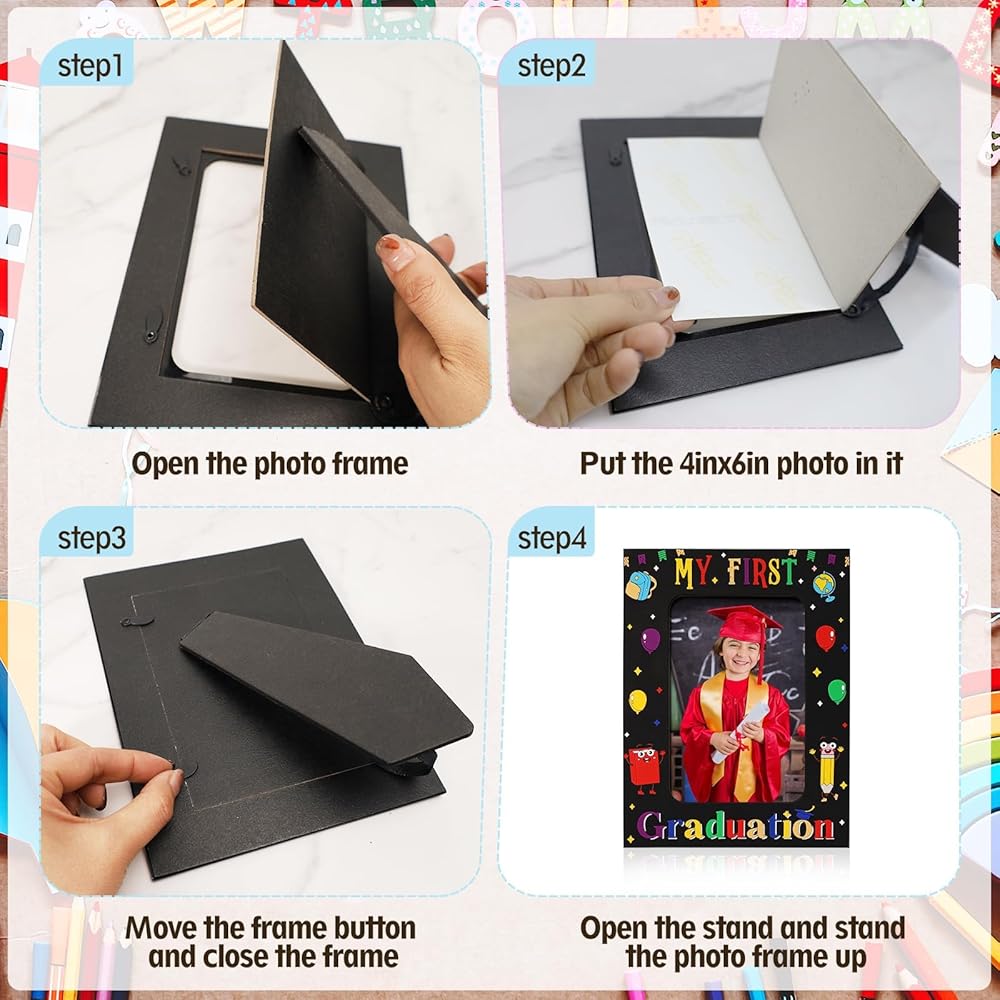 step1

Open the photo frame

step2

Put the 4inx6in photo in it

step3

Move the frame button and close the frame

step4

MY FIRST

Graduation

Open the stand and stand the photo frame up