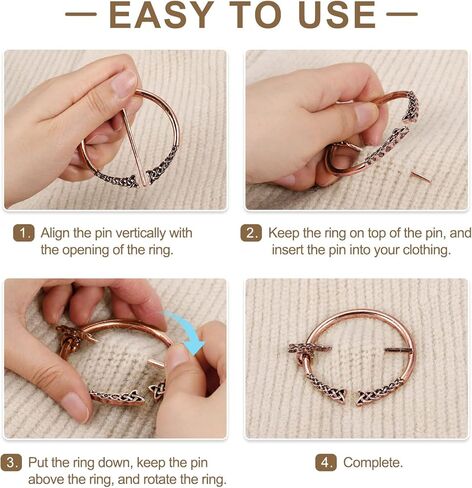 — EASY TO USE —

1. Align the pin vertically with the opening of the ring.

2. Keep the ring on top of the pin, and insert the pin into your clothing.

3. Put the ring down, keep the pin above the ring, and rotate the ring.

4. Complete.