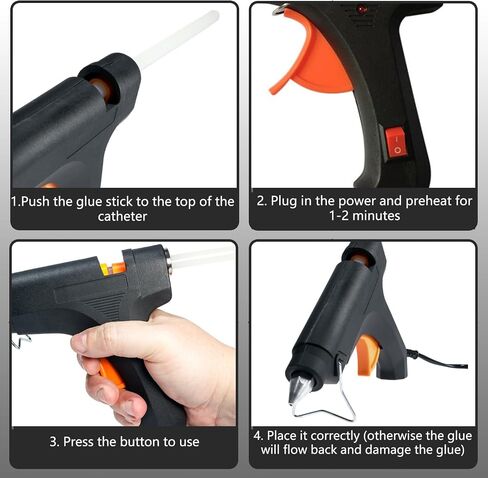 1.Push the glue stick to the top of the catheter

2. Plug in the power and preheat for 1-2 minutes

3. Press the button to use

4. Place it correctly (otherwise the glue will flow back and damage the glue)