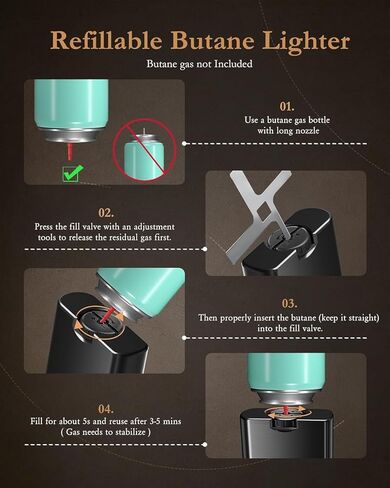 Refillable Butane Lighter

Butane gas not Included

01.
Use a butane gas bottle with long nozzle

02.
Press the fill valve with an adjustment tools to release the residual gas first.

03.
Then properly insert the butane (keep it straight) into the fill valve.

04.
Fill for about 5s and reuse after 3-5 mins ( Gas needs to stabilize )