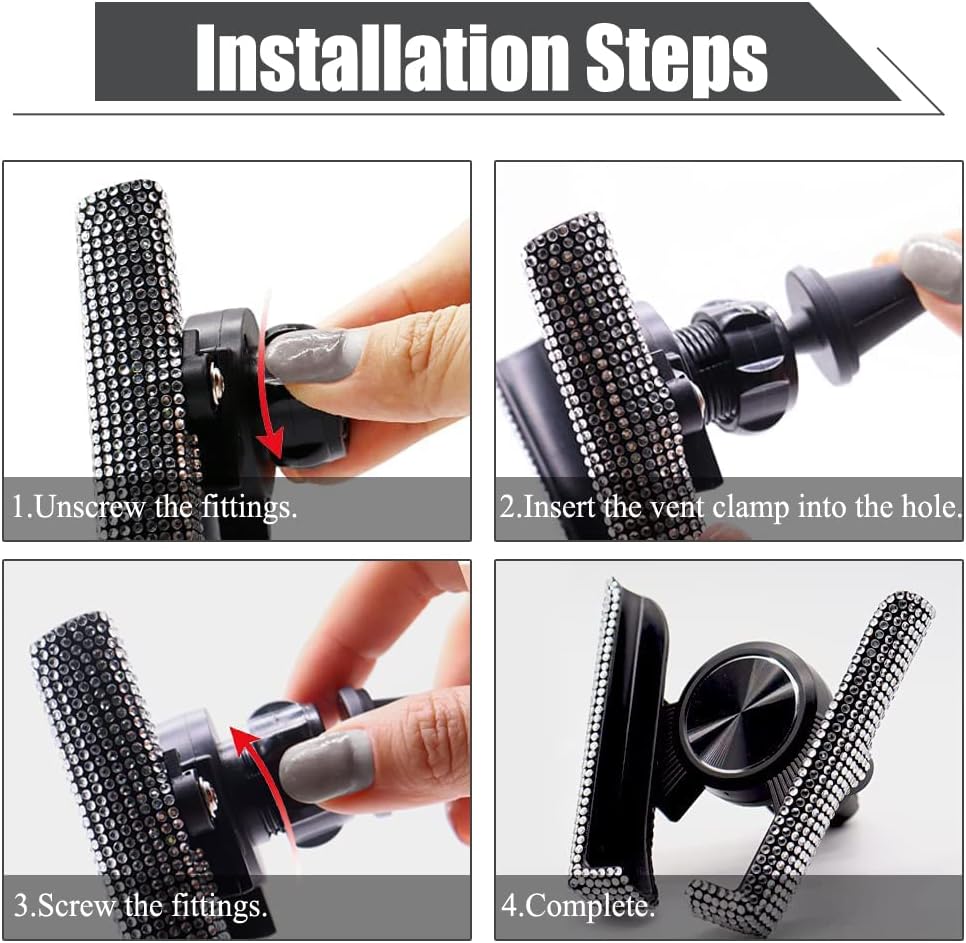 Installation Steps

1.Unscrew the fittings.

2.Insert the vent clamp into the hole.

3.Screw the fittings.

4.Complete.