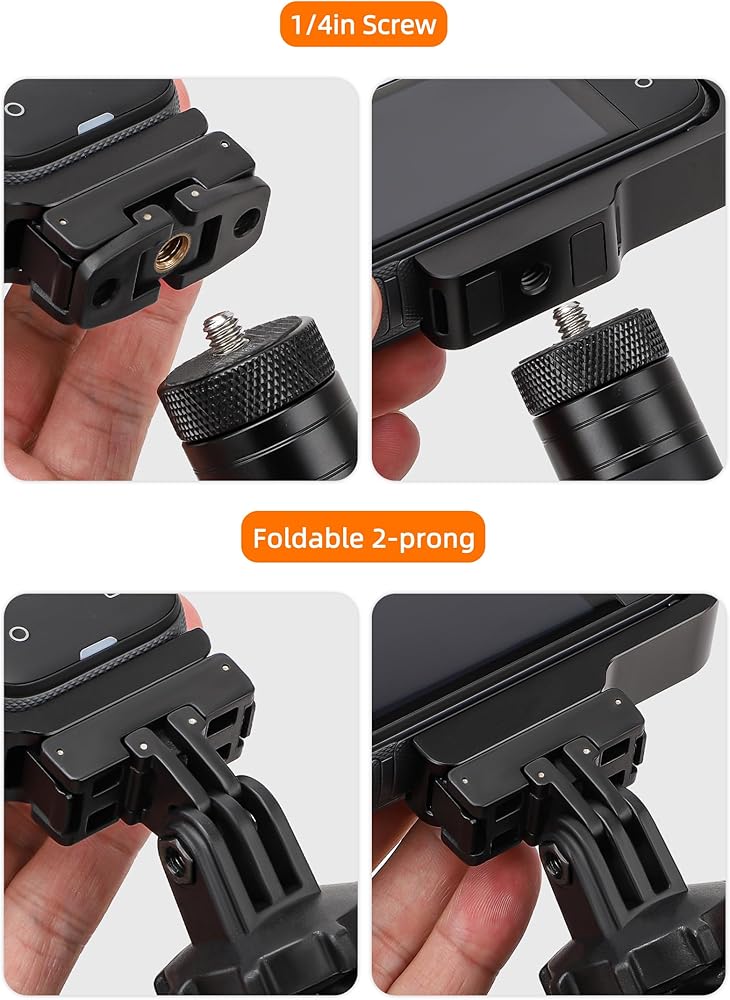 1/4in Screw

Foldable 2-prong